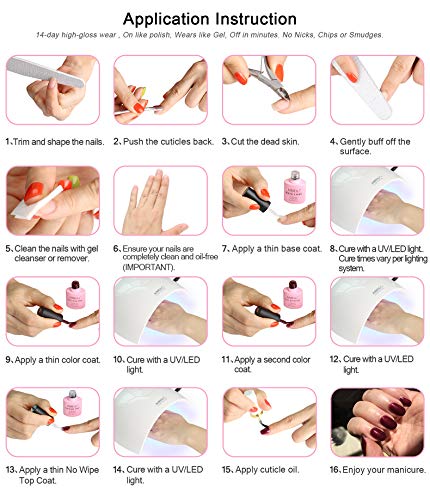 Application Instruction

14-day high-gloss wear , On like polish, Wears like Gel, Off in minutes. No Nicks, Chips or Smudges.

1、Trim and shape the nails.

2、Push the cuticles back.

3、Cut the dead skin.

4、Gently buff off the surface.

5、Clean the nails with gel cleanser or remover.

6、Ensure your nails are completely clean and oil-free (IMPORTANT).

7、Apply a thin base coat.

8、Cure with a UV/LED light. Cure times vary per lighting system.

9、Apply a thin color coat.

10、Cure with a UV/LED light.

11、Apply a second color coat.

12、Cure with a UV/LED light.

13、Apply a thin No Wipe Top Coat.

14、Cure with a UV/LED light.

15、Apply cuticle oil.

16、Enjoy your manicure.