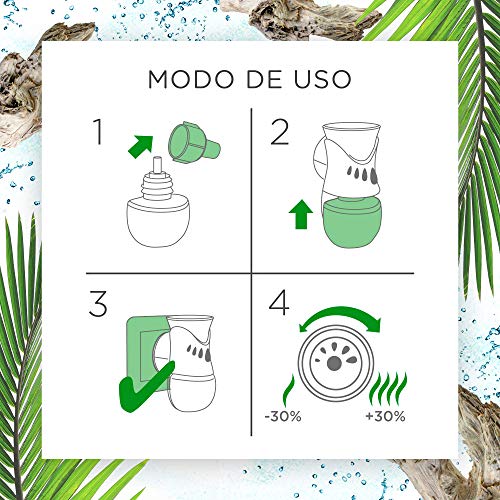 MODO DE USO

1

2

3

4

-30%

+30%