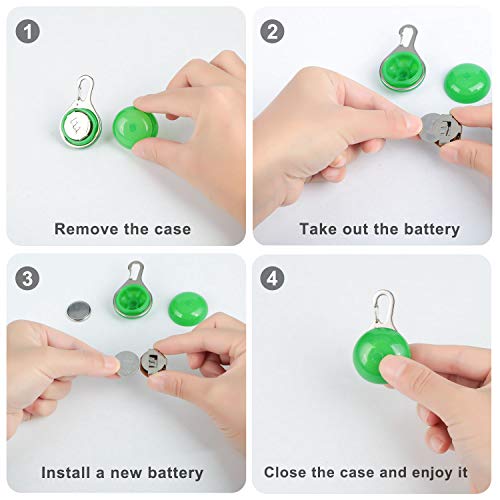 1

Remove the case

2

Take out the battery

3

Install a new battery

4

Close the case and enjoy it