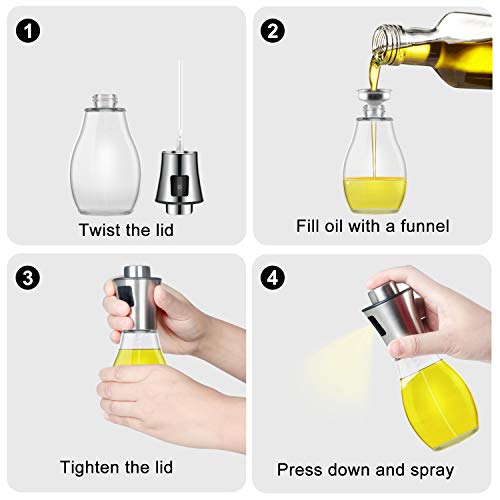 1
Twist the lid

2
Fill oil with a funnel

3
Tighten the lid

4
Press down and spray