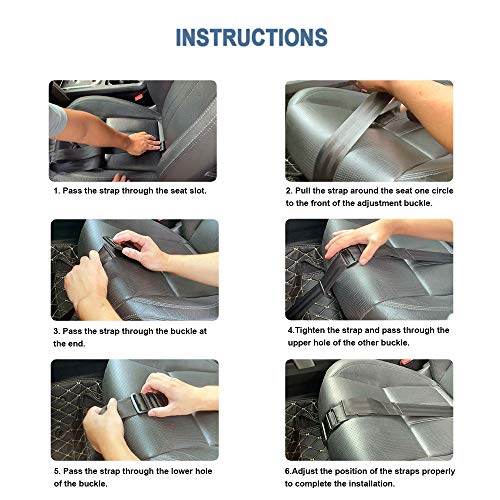 INSTRUCTIONS

1. Pass the strap through the seat slot.

2. Pull the strap around the seat one circle to the front of the adjustment buckle.

3. Pass the strap through the buckle at the end.

4.Tighten the strap and pass through the upper hole of the other buckle.

5. Pass the strap through the lower hole of the buckle.

6.Adjust the position of the straps properly to complete the installation.