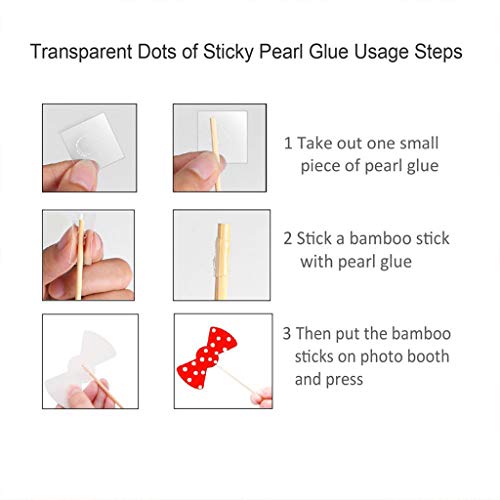 Transparent Dots of Sticky Pearl Glue Usage Steps

1 Take out one small piece of pearl glue

2 Stick a bamboo stick with pearl glue

3 Then put the bamboo sticks on photo booth and press