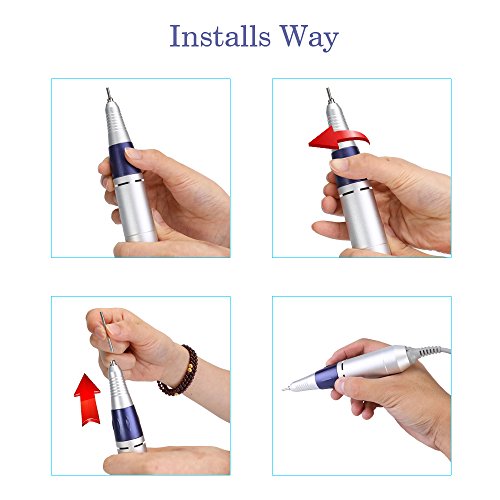 Installs Way