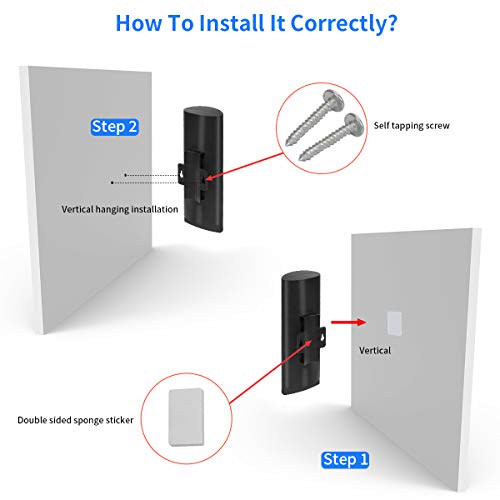 How To Install It Correctly?

Step 2

Self tapping screw

Vertical hanging installation

Vertical

Double sided sponge sticker

Step 1