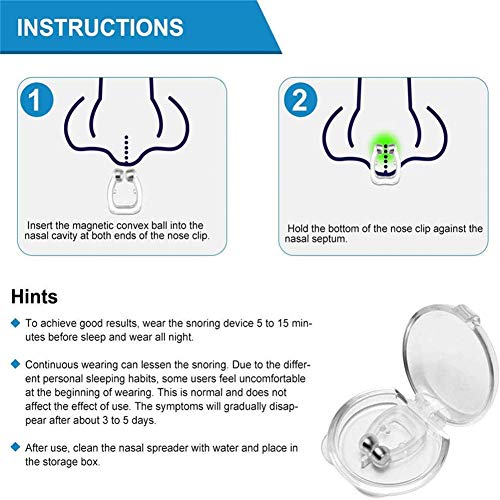 INSTRUCTIONS

1

Insert the magnetic convex ball into the nasal cavity at both ends of the nose clip.

2

Hold the bottom of the nose clip against the nasal septum.

Hints

To achieve good results, wear the snoring device 5 to 15 minutes before sleep and wear all night.

Continuous wearing can lessen the snoring. Due to the different personal sleeping habits, some users feel uncomfortable at the beginning of wearing. This is normal and does not affect the effect of use. The symptoms will gradually disappear after about 3 to 5 days.

After use, clean the nasal spreader with water and place in the storage box.