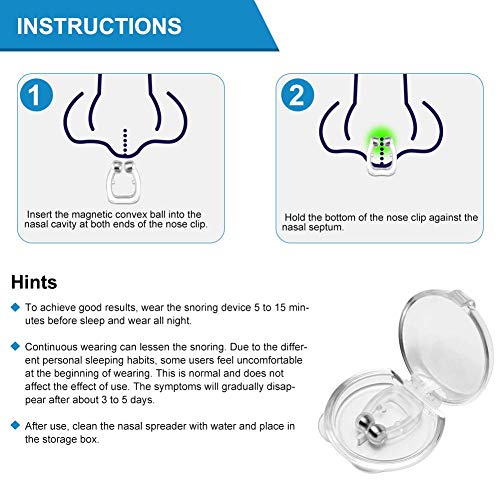 INSTRUCTIONS

1

Insert the magnetic convex ball into the nasal cavity at both ends of the nose clip.

2

Hold the bottom of the nose clip against the nasal septum.

Hints

To achieve good results, wear the snoring device 5 to 15 minutes before sleep and wear all night.

Continuous wearing can lessen the snoring. Due to the different personal sleeping habits, some users feel uncomfortable at the beginning of wearing. This is normal and does not affect the effect of use. The symptoms will gradually disappear after about 3 to 5 days.

After use, clean the nasal spreader with water and place in the storage box.