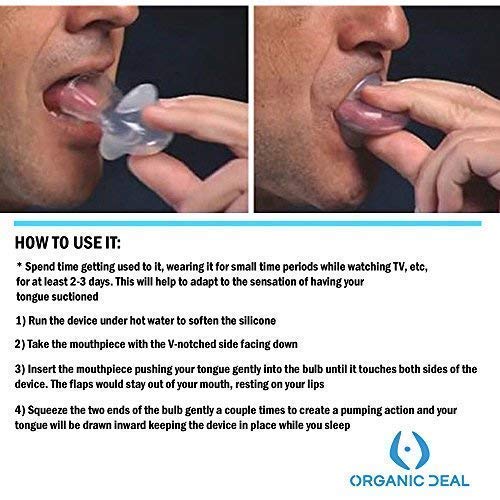 HOW TO USE IT:

* Spend time getting used to it, wearing it for small time periods while watching TV, etc, for at least 2-3 days. This will help to adapt to the sensation of having your tongue suctioned

1) Run the device under hot water to soften the silicone

2) Take the mouthpiece with the V-notched side facing down

3) Insert the mouthpiece pushing your tongue gently into the bulb until it touches both sides of the device. The flaps would stay out of your mouth, resting on your lips

4) Squeeze the two ends of the bulb gently a couple times to create a pumping action and your tongue will be drawn inward keeping the device in place while you sleep

ORGANIC DEAL