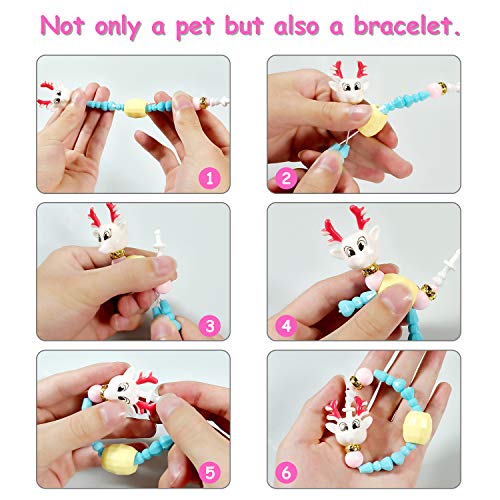 Not only a pet but also a bracelet.

1

2

3

4

5

6