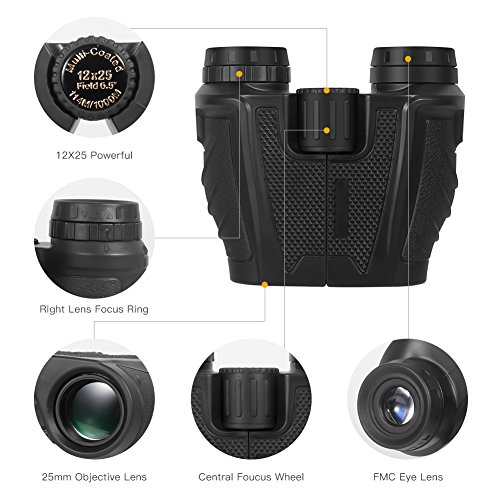 Multi-Coated
12x25
Field 6.5°
114M/1000M

12X25 Powerful

Right Lens Focus Ring

25mm Objective Lens

Central Foucus Wheel

FMC Eye Lens