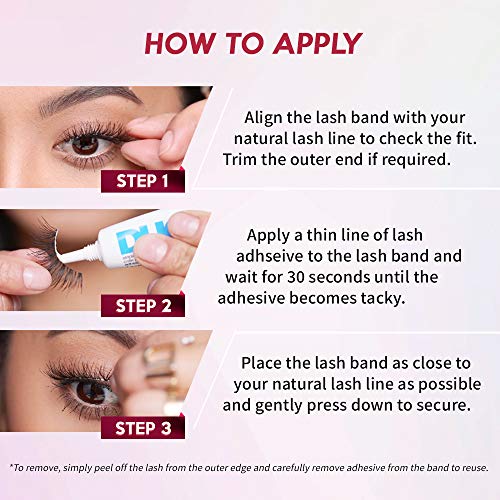 HOW TO APPLY

STEP 1

Align the lash band with your natural lash line to check the fit. Trim the outer end if required.

DU

STEP 2

Apply a thin line of lash adhseive to the lash band and wait for 30 seconds until the adhesive becomes tacky.

STEP 3

Place the lash band as close to your natural lash line as possible and gently press down to secure.

*To remove, simply peel off the lash from the outer edge and carefully remove adhesive from the band to reuse.