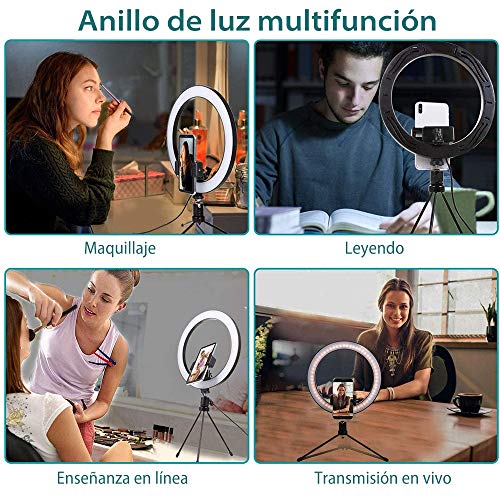 Anillo de luz multifunción

Maquillaje

Leyendo

Enseñanza en línea

Transmisión en vivo