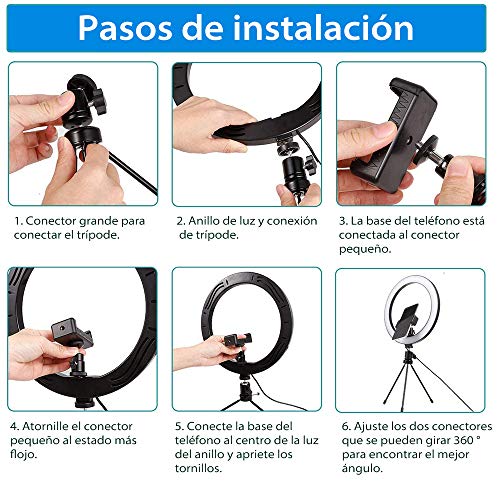 Pasos de instalación

1. Conector grande para conectar el trípode.

2. Anillo de luz y conexión de trípode.

3. La base del teléfono está conectada al conector pequeño.

4. Atornille el conector pequeño al estado más flojo.

5. Conecte la base del teléfono al centro de la luz del anillo y apriete los tornillos.

6. Ajuste los dos conectores que se pueden girar 360 ° para encontrar el mejor ángulo.