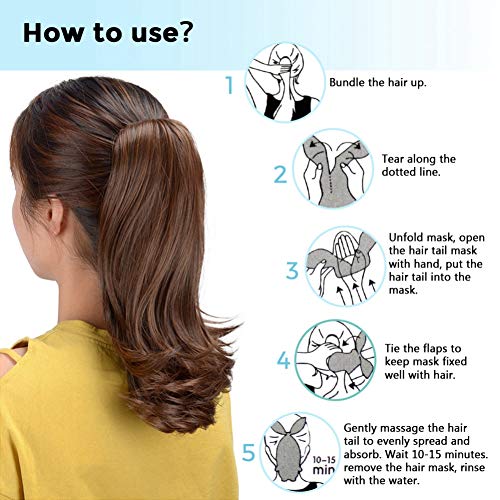 How to use?

1 Bundle the hair up.

2 Tear along the dotted line.

3 Unfold mask, open the hair tail mask with hand, put the hair tail into the mask.

4 Tie the flaps to keep mask fixed well with hair.

5 10-15 min Gently massage the hair tail to evenly spread and absorb. Wait 10-15 minutes. remove the hair mask, rinse with the water.