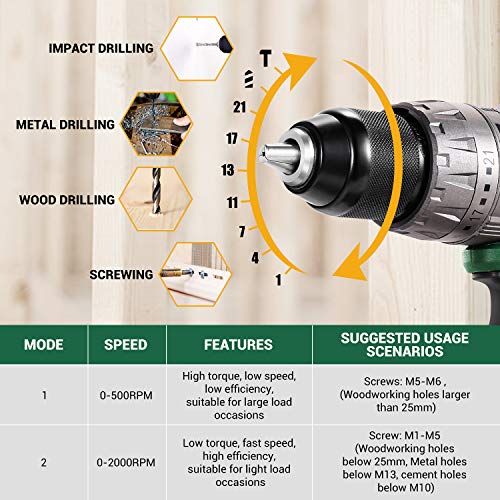 IMPACT DRILLING

METAL DRILLING

WOOD DRILLING

SCREWING

T

21

17

13

11

7

4

1

21

17

| MODE | SPEED | FEATURES | SUGGESTED USAGE SCENARIOS |
|---|---|---|---|
| 1 | 0-500RPM | High torque, low speed, low efficiency, suitable for large load occasions | Screws: M5-M6 , (Woodworking holes larger than 25mm) |
| 2 | 0-2000RPM | Low torque, fast speed, high efficiency, suitable for light load occasions | Screw: M1-M5 (Woodworking holes below 25mm, Metal holes below M13, cement holes below M10) |