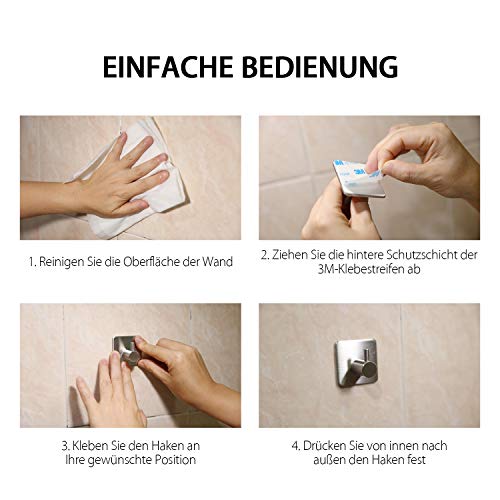 EINFACHE BEDIENUNG

3M

1. Reinigen Sie die Oberfläche der Wand

2. Ziehen Sie die hintere Schutzschicht der 3M-Klebestreifen ab

3. Kleben Sie den Haken an Ihre gewünschte Position

4. Drücken Sie von innen nach außen den Haken fest