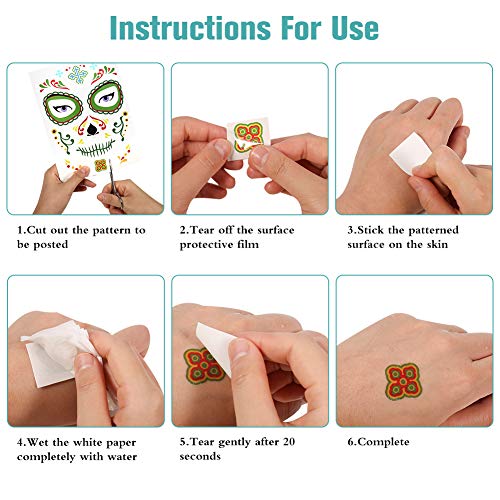 Instructions For Use

1.Cut out the pattern to be posted

2.Tear off the surface protective film

3.Stick the patterned surface on the skin

4.Wet the white paper completely with water

5.Tear gently after 20 seconds

6.Complete