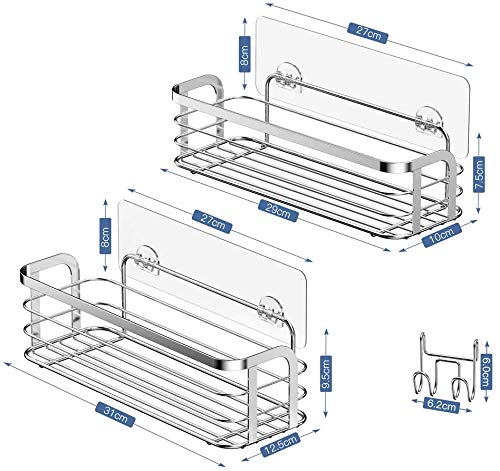 27cm
8cm
7.5cm
29cm
10cm
27cm
8cm
9.5cm
31cm
12.5cm
6.0cm
6.2cm