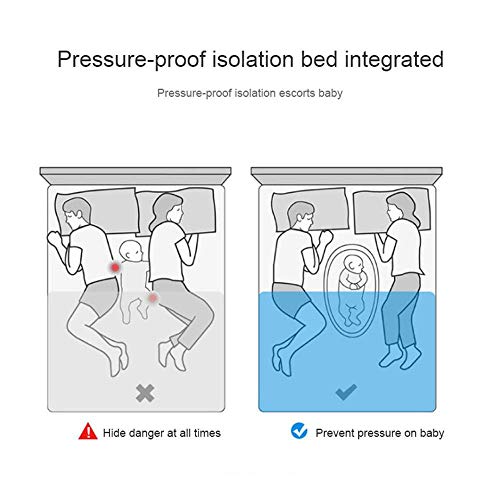 Pressure-proof isolation bed integrated

Pressure-proof isolation escorts baby

Hide danger at all times

Prevent pressure on baby