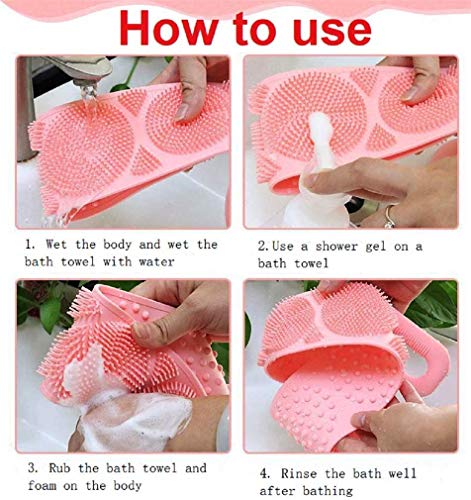 How to use

1. Wet the body and wet the bath towel with water

2.Use a shower gel on a bath towel

3. Rub the bath towel and foam on the body

4. Rinse the bath well after bathing