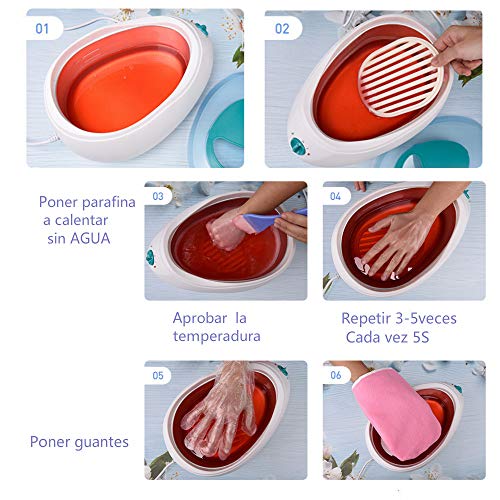 01

02

Poner parafina a calentar sin AGUA

03

04

Aprobar la temperadura

Repetir 3-5veces Cada vez 5S

05

06

Poner guantes