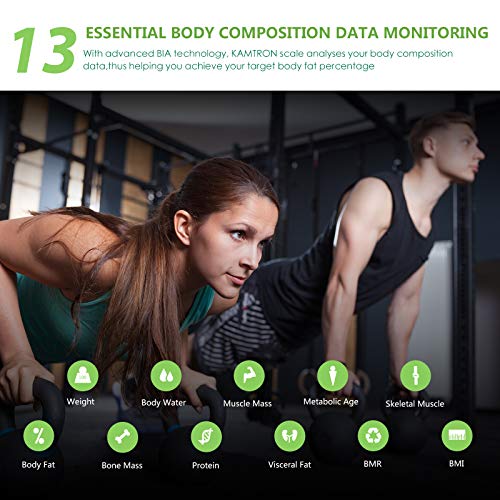 13 ESSENTIAL BODY COMPOSITION DATA MONITORING

With advanced BIA technology, KAMTRON scale analyses your body composition data,thus helping you achieve your target body fat percentage

Weight
Body Water
Muscle Mass
Metabolic Age
Skeletal Muscle
Body Fat
Bone Mass
Protein
Visceral Fat
BMR
BMI