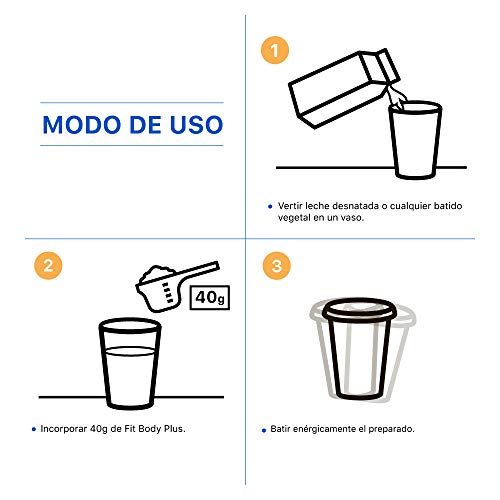 MODO DE USO

1

• Vertir leche desnatada o cualquier batido vegetal en un vaso.

2

40g

• Incorporar 40g de Fit Body Plus.

3

• Batir enérgicamente el preparado.