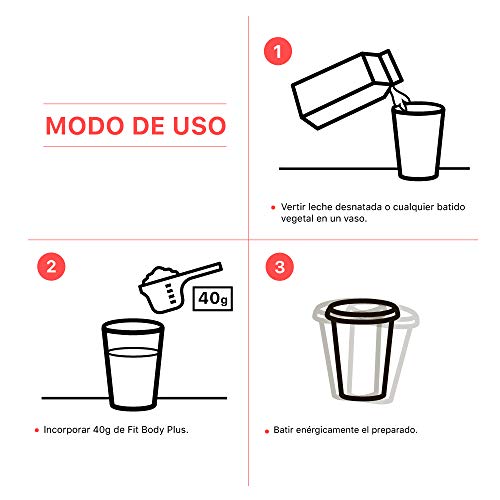 MODO DE USO

1

• Vertir leche desnatada o cualquier batido vegetal en un vaso.

2

40g

• Incorporar 40g de Fit Body Plus.

3

• Batir enérgicamente el preparado.