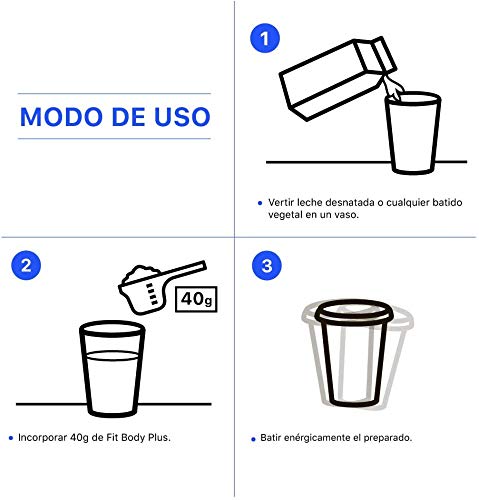 MODO DE USO

1

• Vertir leche desnatada o cualquier batido vegetal en un vaso.

2

40g

• Incorporar 40g de Fit Body Plus.

3

• Batir enérgicamente el preparado.