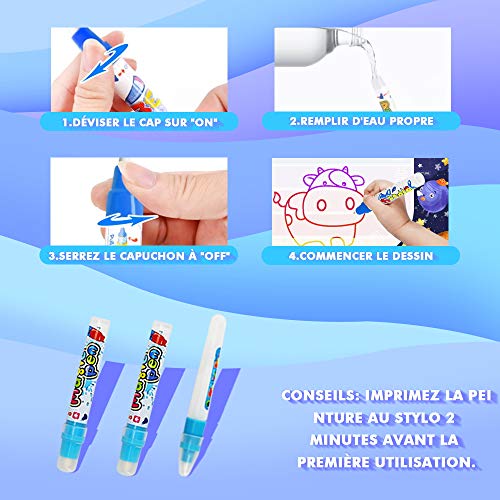 1.DÉVISER LE CAP SUR "ON"

2.REMPLIR D'EAU PROPRE

3.SERREZ LE CAPUCHON À "OFF"

4.COMMENCER LE DESSIN

Water pen

Water pen

CONSEILS: IMPRIMEZ LA PEI NTURE AU STYLO 2 MINUTES AVANT LA PREMIÈRE UTILISATION.