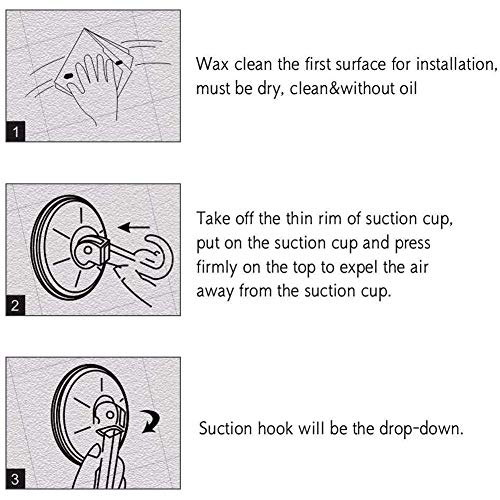 1

Wax clean the first surface for installation, must be dry, clean&without oil

2

Take off the thin rim of suction cup, put on the suction cup and press firmly on the top to expel the air away from the suction cup.

3

Suction hook will be the drop-down.