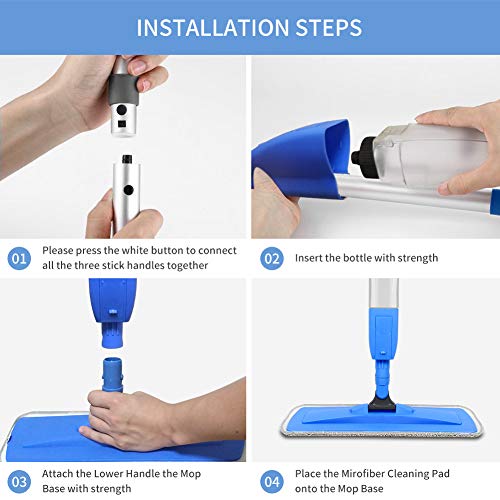 INSTALLATION STEPS

01 Please press the white button to connect all the three stick handles together

02 Insert the bottle with strength

03 Attach the Lower Handle the Mop Base with strength

04 Place the Mirofiber Cleaning Pad onto the Mop Base