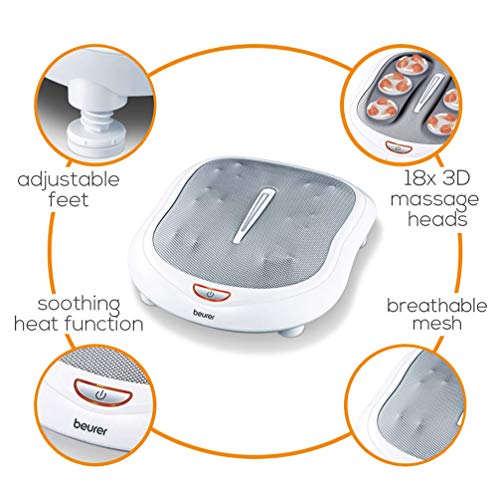 adjustable feet

18x 3D massage heads

beurer

soothing heat function

breathable mesh

beurer