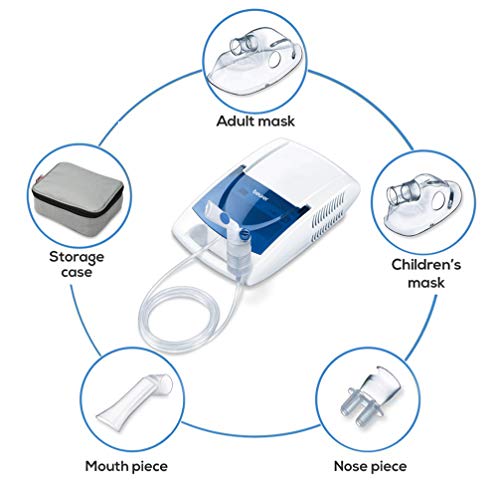 Adult mask

Storage case

beurer

Children's mask

Mouth piece

Nose piece