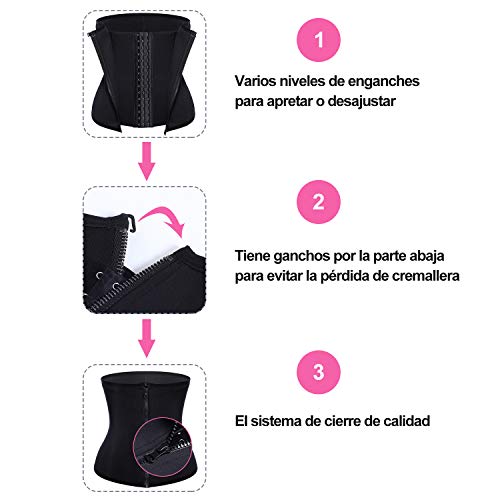 1

Varios niveles de enganches para apretar o desajustar

2

Tiene ganchos por la parte abaja para evitar la pérdida de cremallera

3

El sistema de cierre de calidad