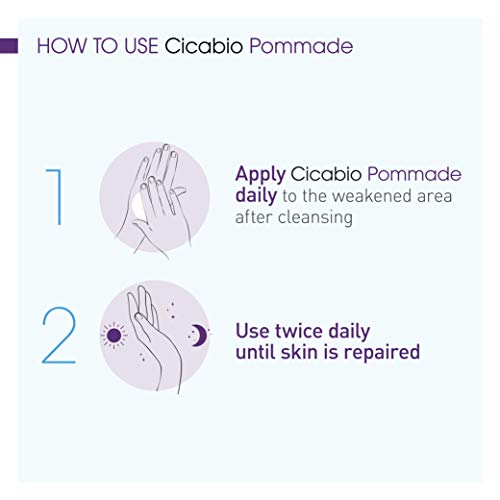 HOW TO USE Cicabio Pommade

1

Apply Cicabio Pommade daily to the weakened area after cleansing

2

Use twice daily until skin is repaired