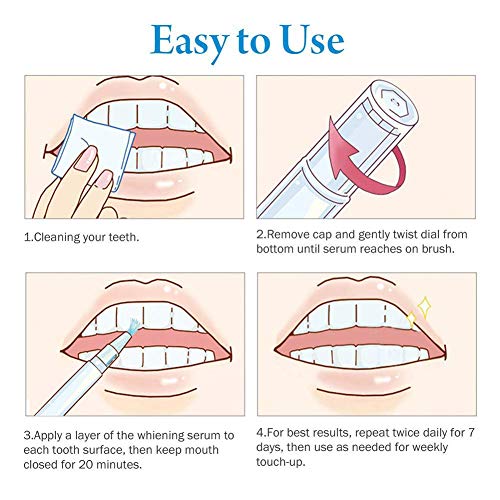 Easy to Use

1.Cleaning your teeth.

2.Remove cap and gently twist dial from bottom until serum reaches on brush.

3.Apply a layer of the whiening serum to each tooth surface, then keep mouth closed for 20 minutes.

4.For best results, repeat twice daily for 7 days, then use as needed for weekly touch-up.