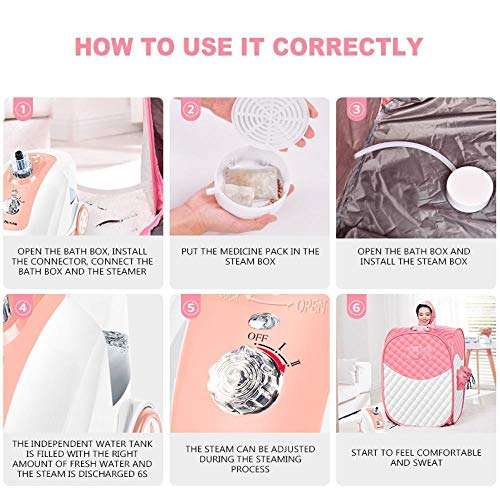 HOW TO USE IT CORRECTLY

1

OPEN THE BATH BOX, INSTALL THE CONNECTOR, CONNECT THE BATH BOX AND THE STEAMER

2

PUT THE MEDICINE PACK IN THE STEAM BOX

3

OPEN THE BATH BOX AND INSTALL THE STEAM BOX

4

THE INDEPENDENT WATER TANK IS FILLED WITH THE RIGHT AMOUNT OF FRESH WATER AND THE STEAM IS DISCHARGED 6S

5

OPEN

OFF

I

II

THE STEAM CAN BE ADJUSTED DURING THE STEAMING PROCESS

6

START TO FEEL COMFORTABLE AND SWEAT