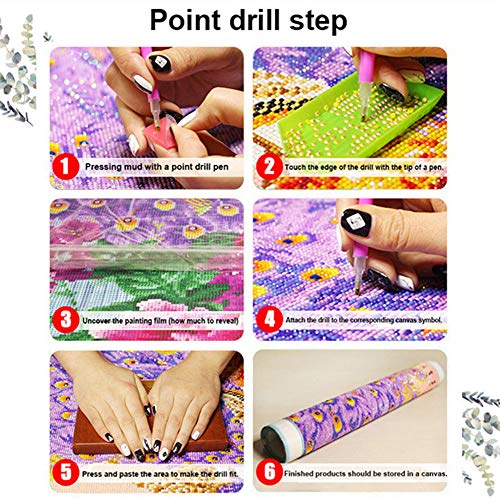 Point drill step

1 Pressing mud with a point drill pen

2 Touch the edge of the drill with the tip of a pen.

3 Uncover the painting film (how much to reveal)

4 Attach the drill to the corresponding canvas symbol.

5 Press and paste the area to make the drill fit.

6 Finished products should be stored in a canvas.