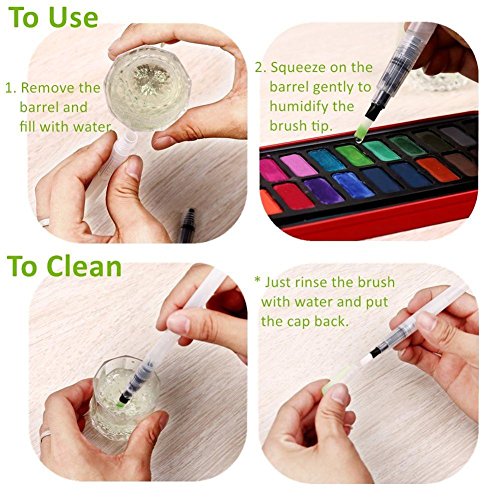 To Use

1. Remove the barrel and fill with water.

2. Squeeze on the barrel gently to humidify the brush tip.

To Clean

* Just rinse the brush with water and put the cap back.