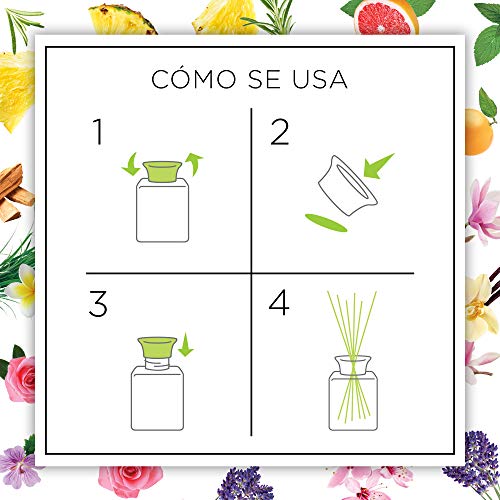 CÓMO SE USA

1

2

3

4