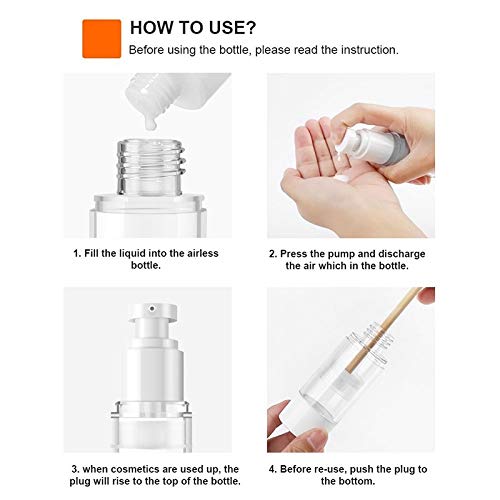 HOW TO USE?
Before using the bottle, please read the instruction.

1. Fill the liquid into the airless bottle.

2. Press the pump and discharge the air which in the bottle.

3. when cosmetics are used up, the plug will rise to the top of the bottle.

4. Before re-use, push the plug to the bottom.