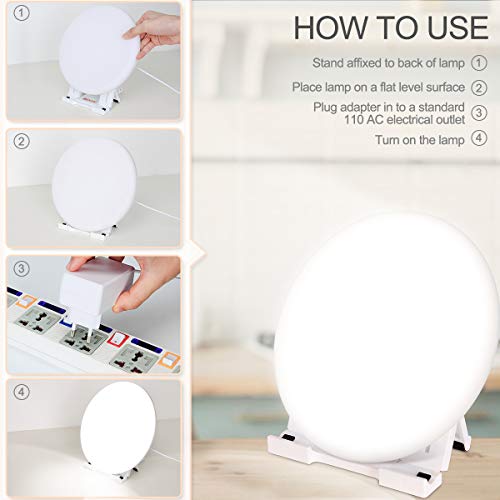 1

2

3

4

HOW TO USE

Stand affixed to back of lamp 1

Place lamp on a flat level surface 2

Plug adapter in to a standard 110 AC electrical outlet 3

Turn on the lamp 4