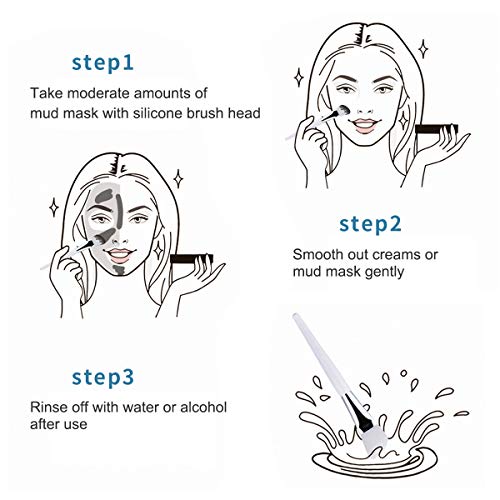 step1

Take moderate amounts of mud mask with silicone brush head

step2

Smooth out creams or mud mask gently

step3

Rinse off with water or alcohol after use