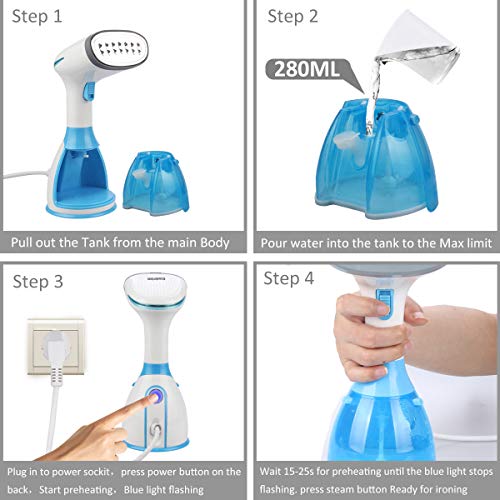 Step 1

Pull out the Tank from the main Body

Step 2

280ML

Pour water into the tank to the Max limit

Step 3

Plug in to power sockit， press power button on the back， Start preheating， Blue light flashing

Step 4

Wait 15-25s for preheating until the blue light stops flashing, press steam button Ready for ironing