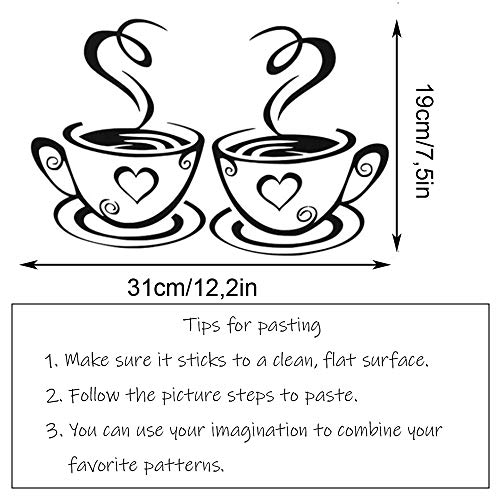 19cm/7,5in

31cm/12,2in

Tips for pasting

1. Make sure it sticks to a clean, flat surface.

2. Follow the picture steps to paste.

3. You can use your imagination to combine your favorite patterns.