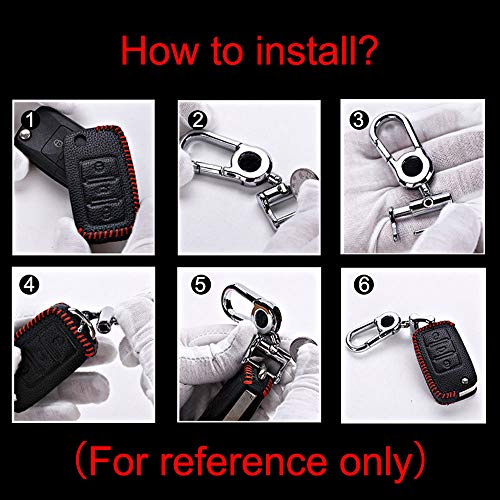 How to install?

1

2

3

4

5

6

（For reference only）