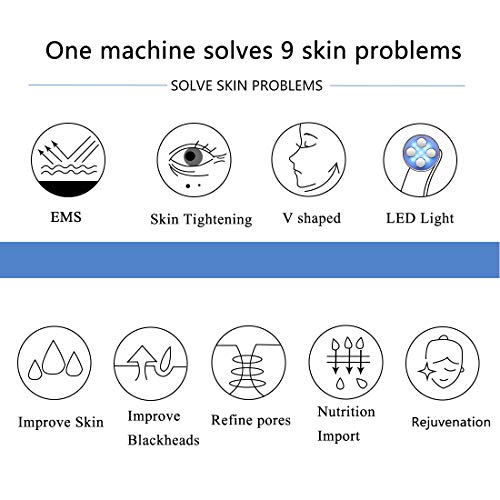 One machine solves 9 skin problems

SOLVE SKIN PROBLEMS

EMS

Skin Tightening

V shaped

LED Light

Improve Skin

Improve Blackheads

Refine pores

Nutrition Import

Rejuvenation