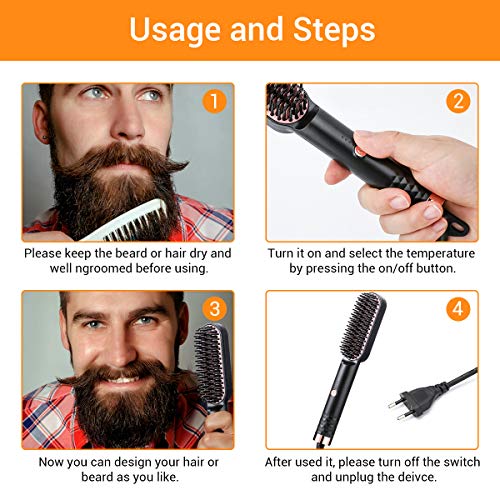 Usage and Steps

1

Please keep the beard or hair dry and well ngroomed before using.

2

Turn it on and select the temperature by pressing the on/off button.

3

Now you can design your hair or beard as you like.

4

After used it, please turn off the switch and unplug the deivce.