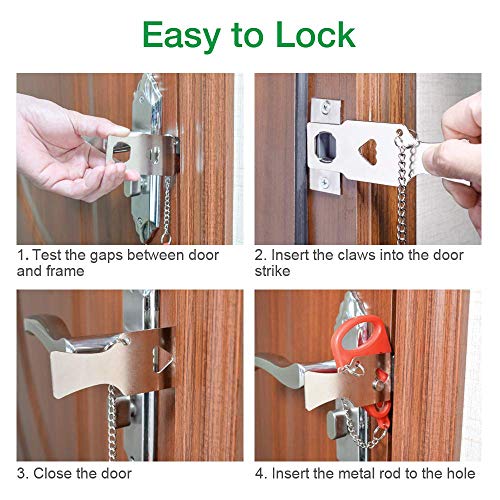 Easy to Lock

1. Test the gaps between door and frame

2. Insert the claws into the door strike

3. Close the door

4. Insert the metal rod to the hole