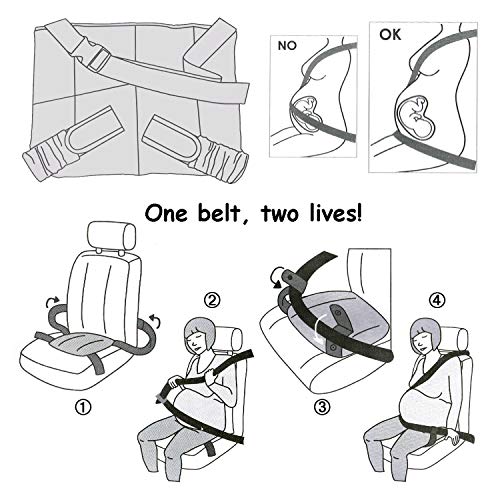 NO

OK

One belt, two lives!

①

②

③

④